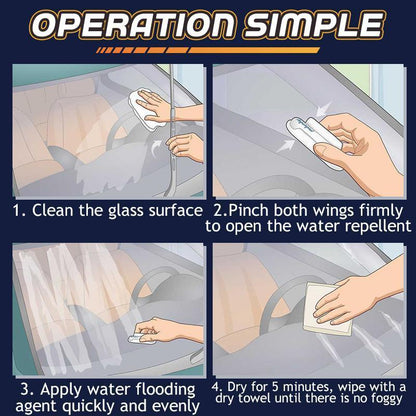 OPERATION SIMPLE

1. Clean the glass surface

2.Pinch both wings firmly to open the water repellent

3. Apply water flooding agent quickly and evenly

4. Dry for 5 minutes, wipe with a dry towel until there is no foggy