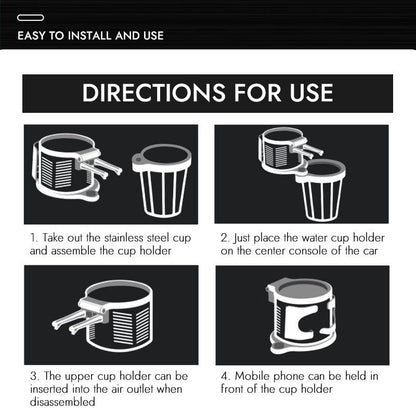 EASY TO INSTALL AND USE

DIRECTIONS FOR USE

1. Take out the stainless steel cup and assemble the cup holder

2. Just place the water cup holder on the center console of the car

3. The upper cup holder can be inserted into the air outlet when disassembled

4. Mobile phone can be held in front of the cup holder